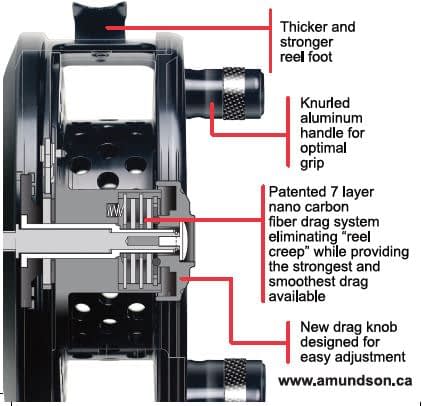 Thicker and stronger reel foot

Knurled aluminum handle for optimal grip

Patented 7 layer nano carbon fiber drag system eliminating “reel creep” while providing the strongest and smoothest drag available

New drag knob designed for easy adjustment

www.amundson.ca